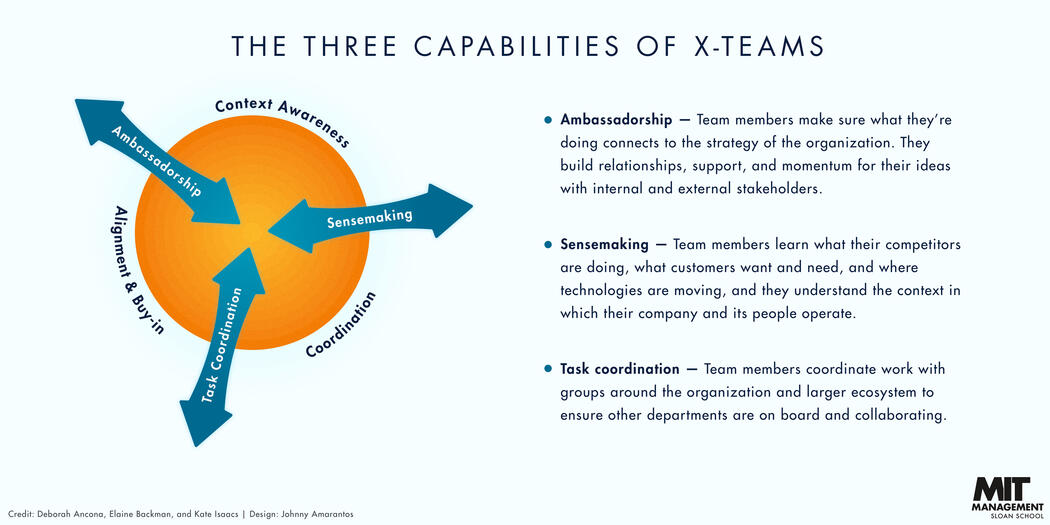 THE THREE CAPABILITIES OF X-TEAMS

Context Awareness

Ambassadorship

Sensemaking

Alignment & Buy-in

Task Coordination

Coordination

• **Ambassadorship** — Team members make sure what they're doing connects to the strategy of the organization. They build relationships, support, and momentum for their ideas with internal and external stakeholders.

• **Sensemaking** — Team members learn what their competitors are doing, what customers want and need, and where technologies are moving, and they understand the context in which their company and its people operate.

• **Task coordination** — Team members coordinate work with groups around the organization and larger ecosystem to ensure other departments are on board and collaborating.

Credit: Deborah Ancona, Elaine Backman, and Kate Isaacs | Design: Johnny Amarantos

MIT MANAGEMENT SLOAN SCHOOL